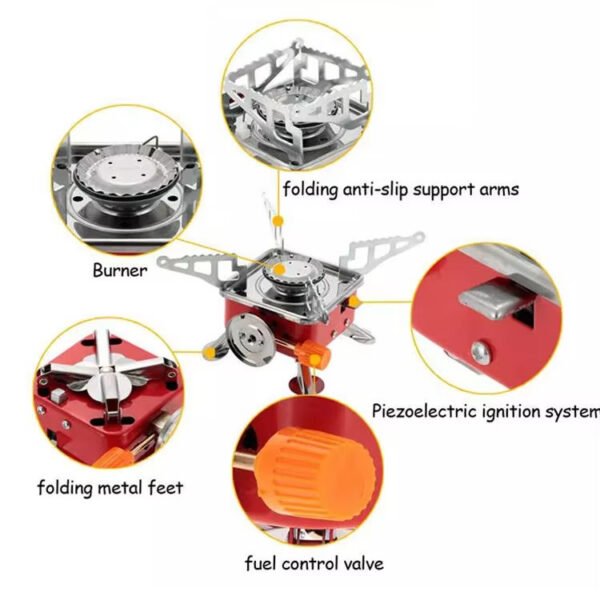 folding anti-slip support arms

Burner

Piezoelectric ignition system

folding metal feet

fuel control valve